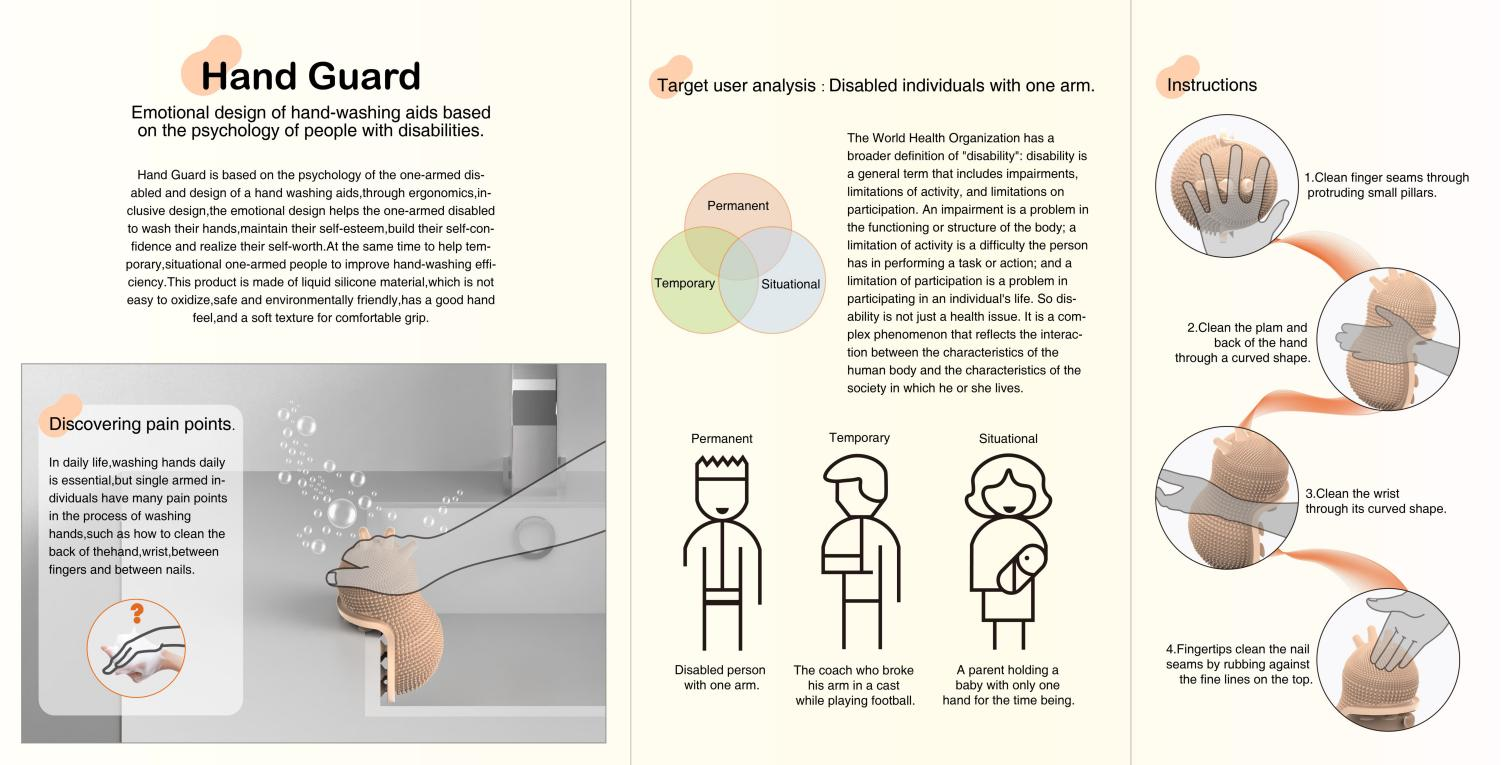 Hand Guard

Emotional design of hand-washing aids based on the psychology of people with disabilities.

Hand Guard is based on the psychology of the one-armed disabled and design of a hand washing aids,through ergonomics,inclusive design,the emotional design helps the one-armed disabled to wash their hands,maintain their self-esteem,build their self-confidence and realize their self-worth.At the same time to help temporary,situational one-armed people to improve hand-washing efficiency.This product is made of liquid silicone material,which is not easy to oxidize,safe and environmentally friendly,has a good hand feel,and a soft texture for comfortable grip.

Discovering pain points.

In daily life,washing hands daily is essential,but single armed individuals have many pain points in the process of washing hands,such as how to clean the back of thehand,wrist,between fingers and between nails.

?

Target user analysis : Disabled individuals with one arm.

Permanent
Temporary
Situational

The World Health Organization has a broader definition of "disability": disability is a general term that includes impairments, limitations of activity, and limitations on participation. An impairment is a problem in the functioning or structure of the body; a limitation of activity is a difficulty the person has in performing a task or action; and a limitation of participation is a problem in participating in an individual's life. So disability is not just a health issue. It is a complex phenomenon that reflects the interaction between the characteristics of the human body and the characteristics of the society in which he or she lives.

Permanent
Disabled person with one arm.

Temporary
The coach who broke his arm in a cast while playing football.

Situational
A parent holding a baby with only one hand for the time being.

Instructions

1.Clean finger seams through protruding small pillars.

2.Clean the plam and back of the hand through a curved shape.

3.Clean the wrist through its curved shape.

4.Fingertips clean the nail seams by rubbing against the fine lines on the top.